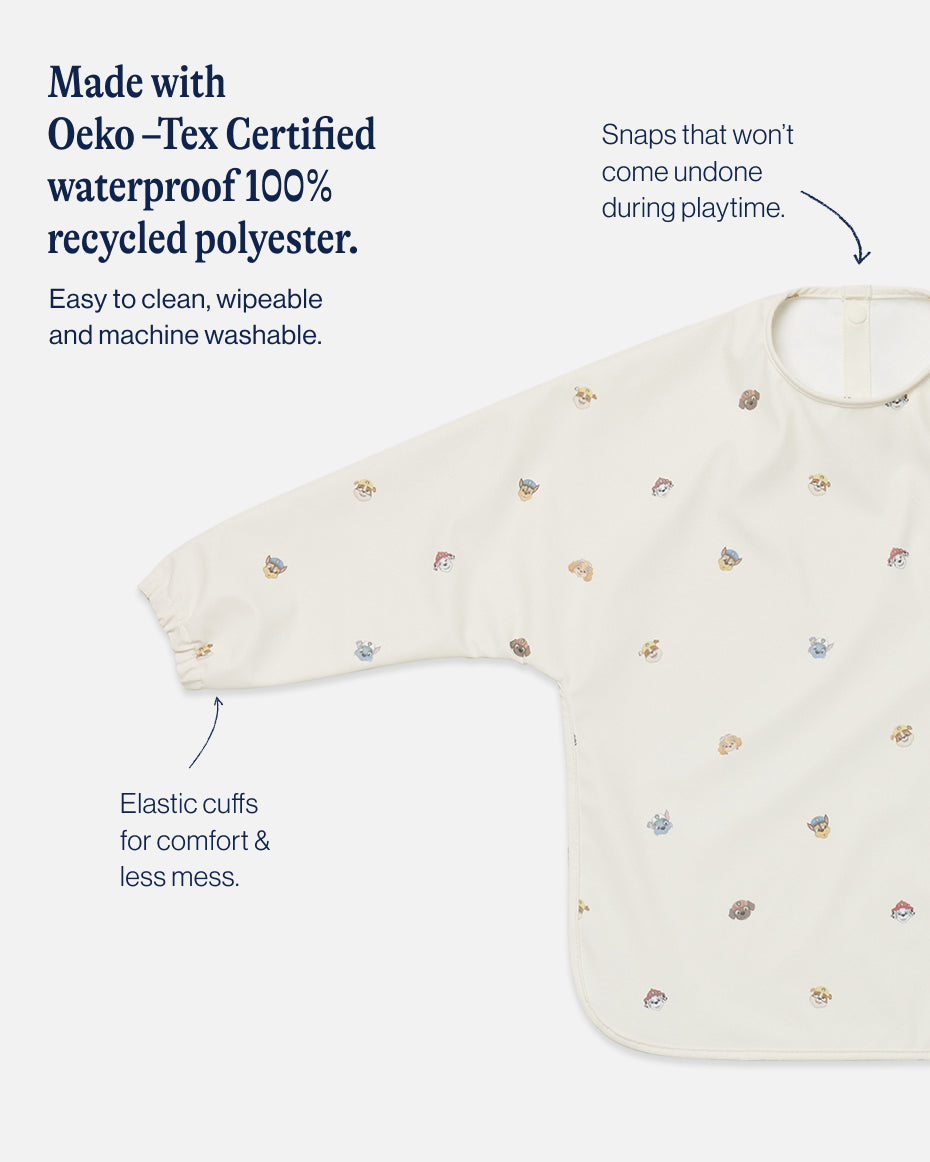 Made with Oeko –Tex Certified waterproof 100% recycled polyester.

Easy to clean, wipeable and machine washable.

Snaps that won't come undone during playtime.

Elastic cuffs for comfort & less mess.