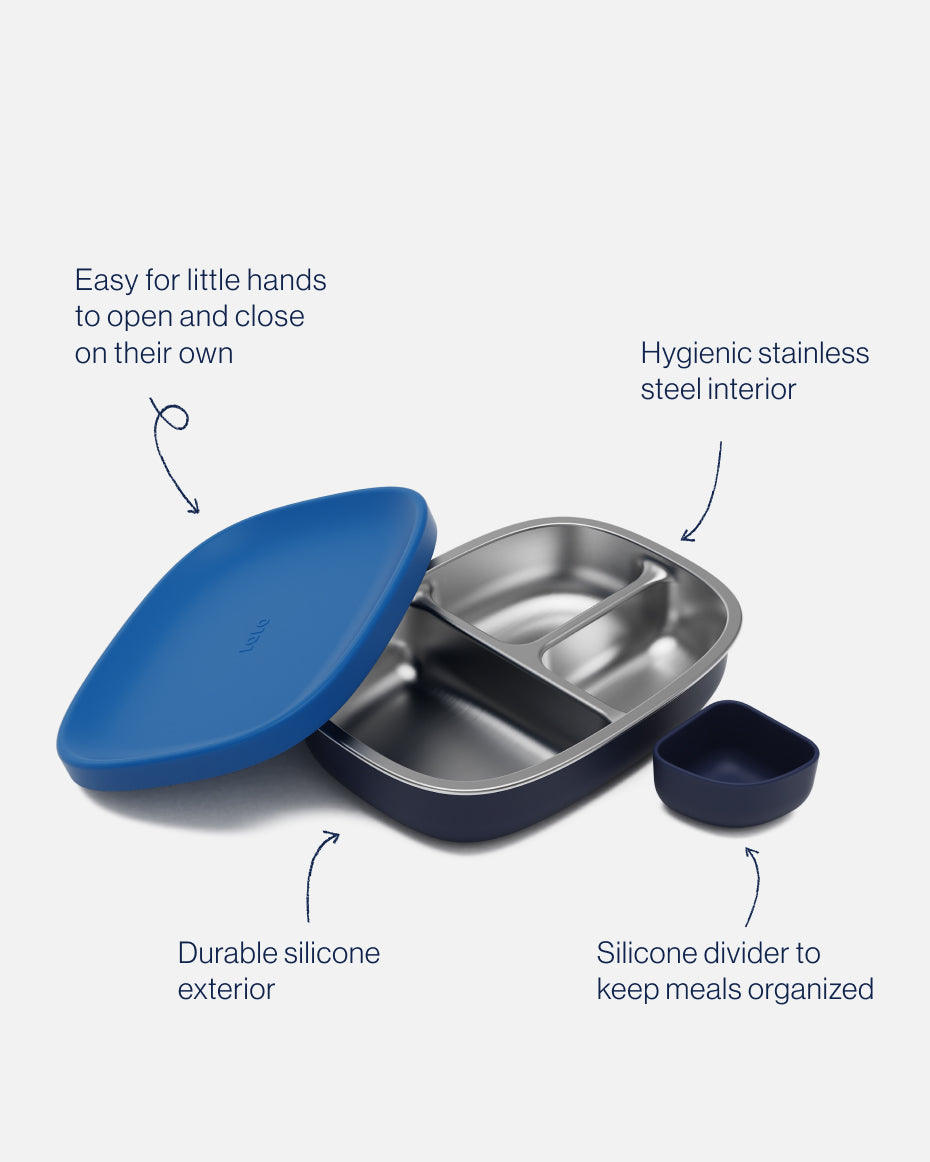 Easy for little hands to open and close on their own

Hygienic stainless steel interior

lalo

Durable silicone exterior

Silicone divider to keep meals organized