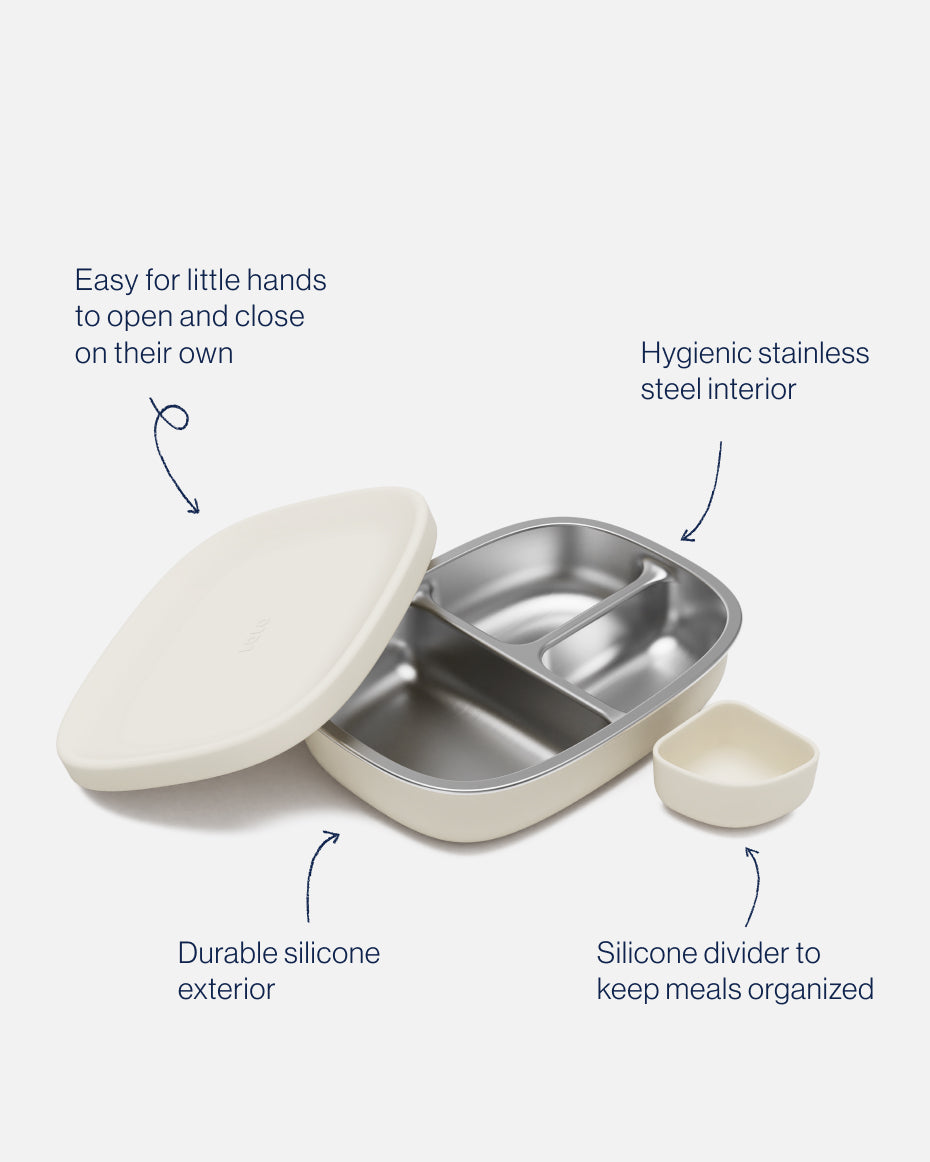 Easy for little hands to open and close on their own

Hygienic stainless steel interior

Lalo

Durable silicone exterior

Silicone divider to keep meals organized