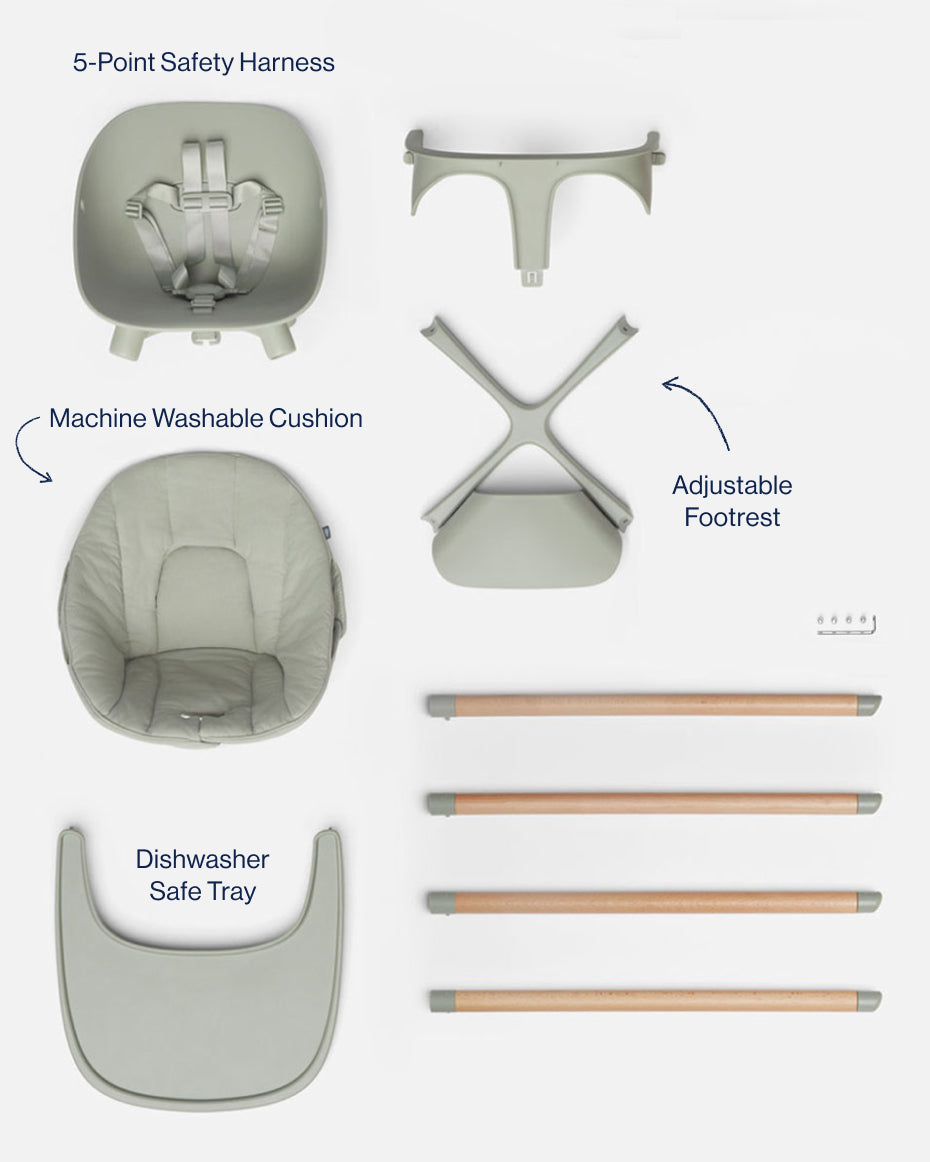 5-Point Safety Harness

Machine Washable Cushion

Adjustable Footrest

Dishwasher Safe Tray