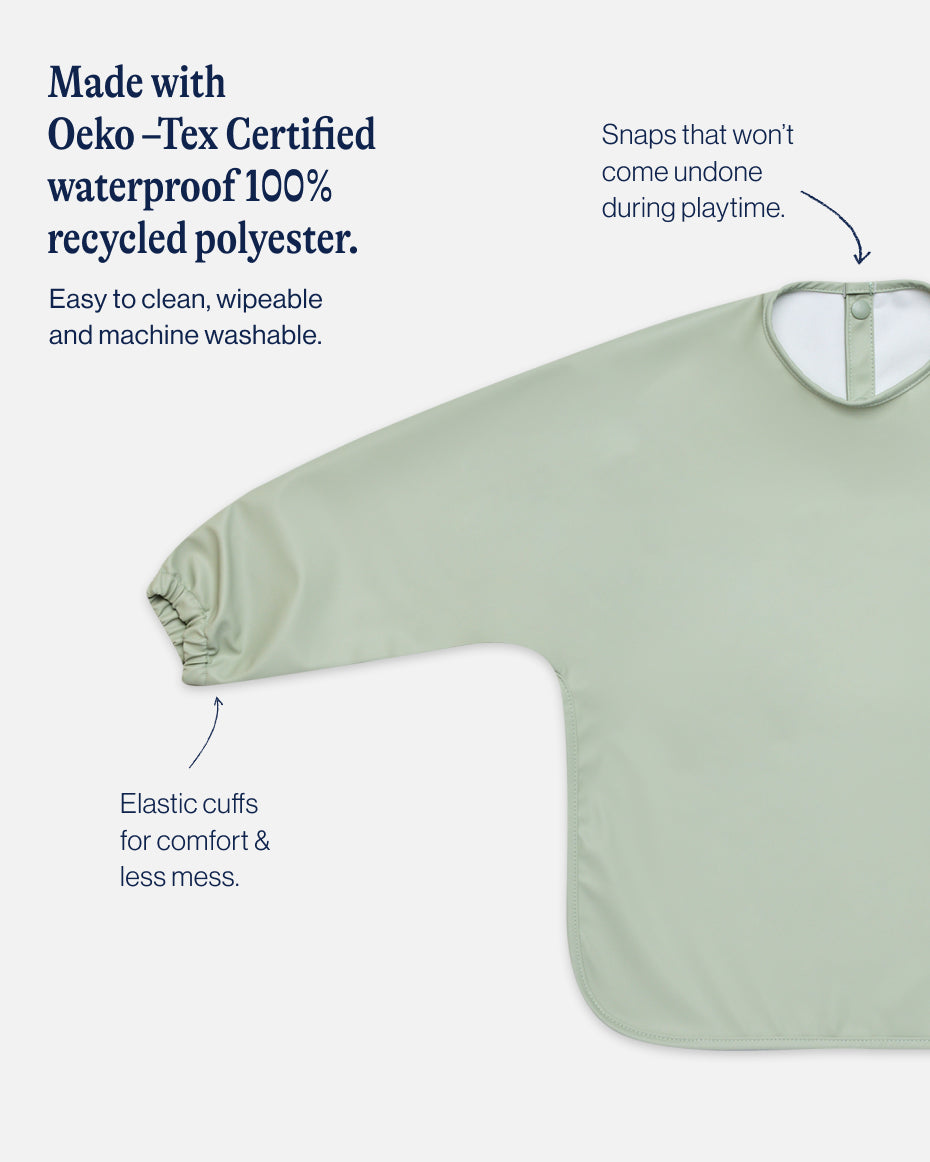 Made with Oeko –Tex Certified waterproof 100% recycled polyester.

Easy to clean, wipeable and machine washable.

Snaps that won't come undone during playtime.

Elastic cuffs for comfort & less mess.