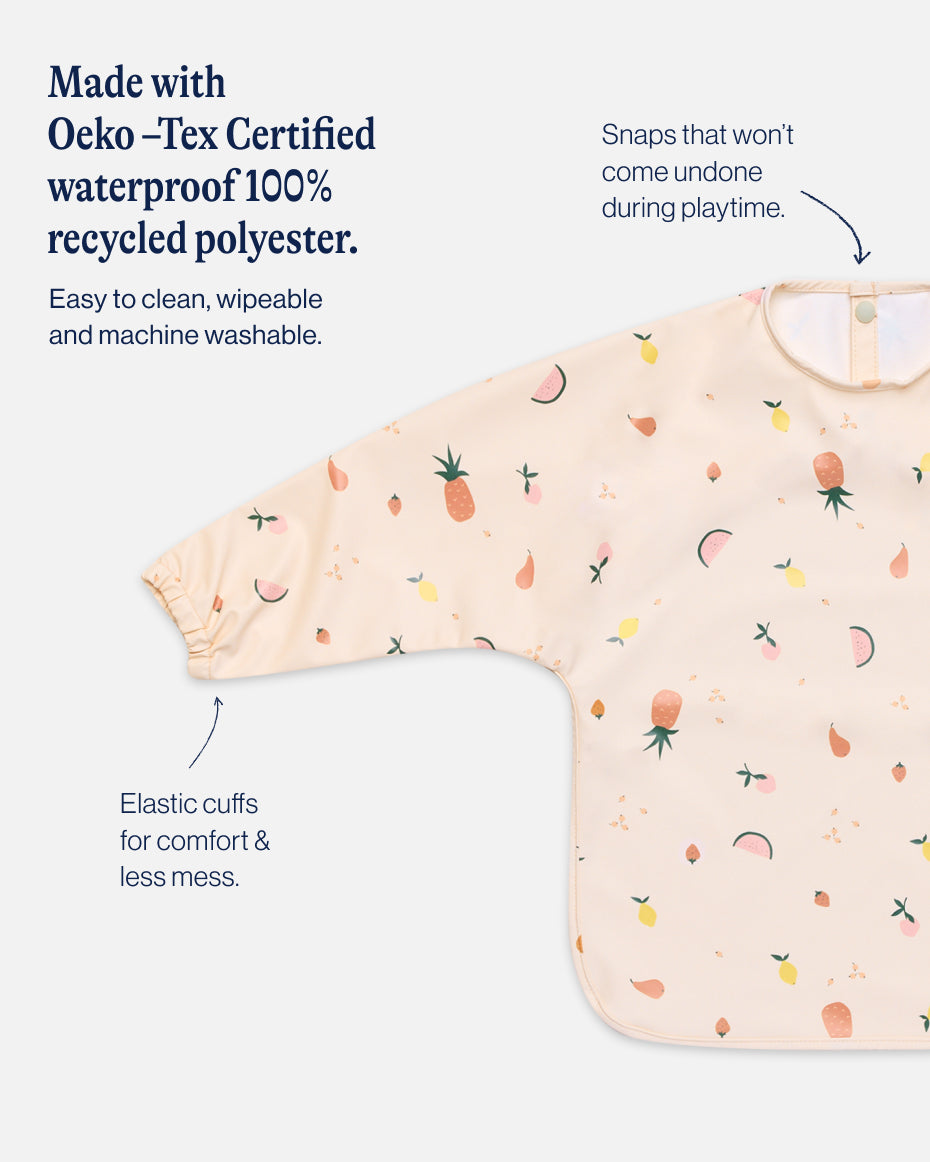 Made with Oeko –Tex Certified waterproof 100% recycled polyester.

Easy to clean, wipeable and machine washable.

Snaps that won't come undone during playtime.

Elastic cuffs for comfort & less mess.