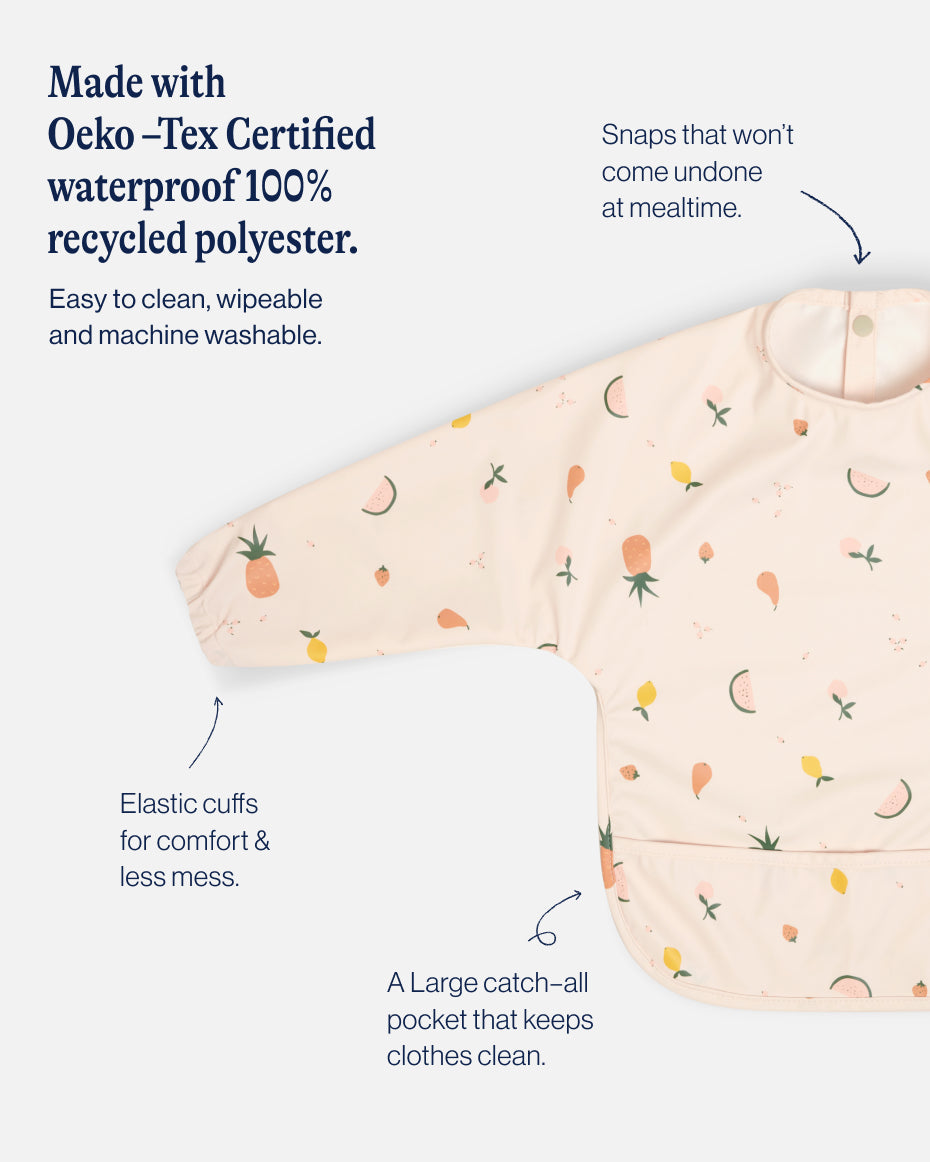 Made with Oeko –Tex Certified waterproof 100% recycled polyester.

Easy to clean, wipeable and machine washable.

Snaps that won't come undone at mealtime.

Elastic cuffs for comfort & less mess.

A Large catch–all pocket that keeps clothes clean.