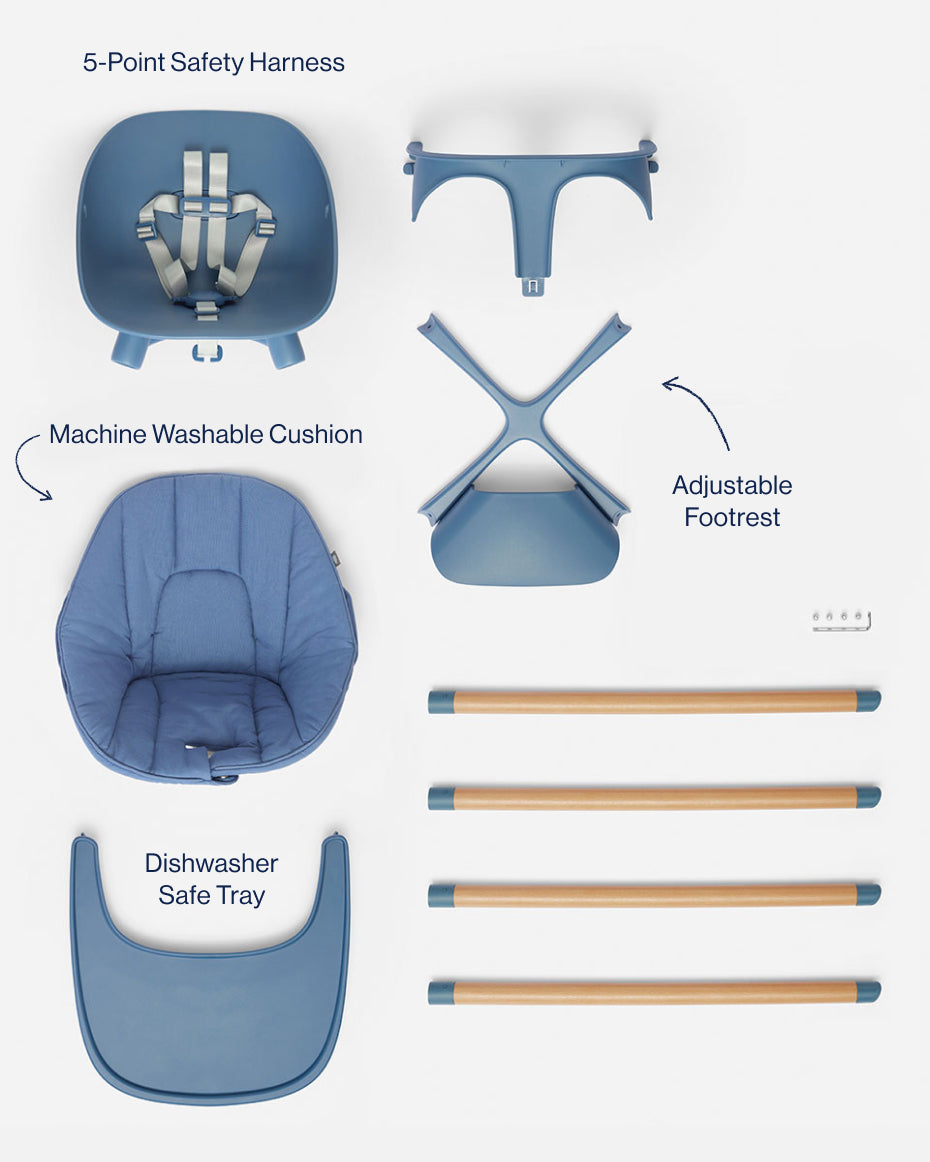 5-Point Safety Harness

Machine Washable Cushion

Adjustable Footrest

Dishwasher Safe Tray